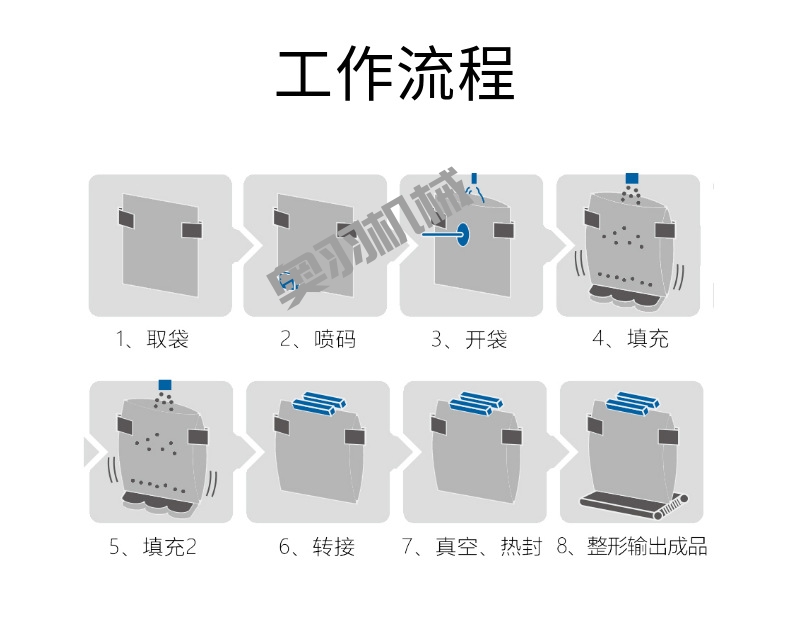 工作流程

奥羽机械

1、取袋

2、喷码

3、开袋

4、填充

5、填充2

6、转接

7、真空、热封

8、整形输出成品