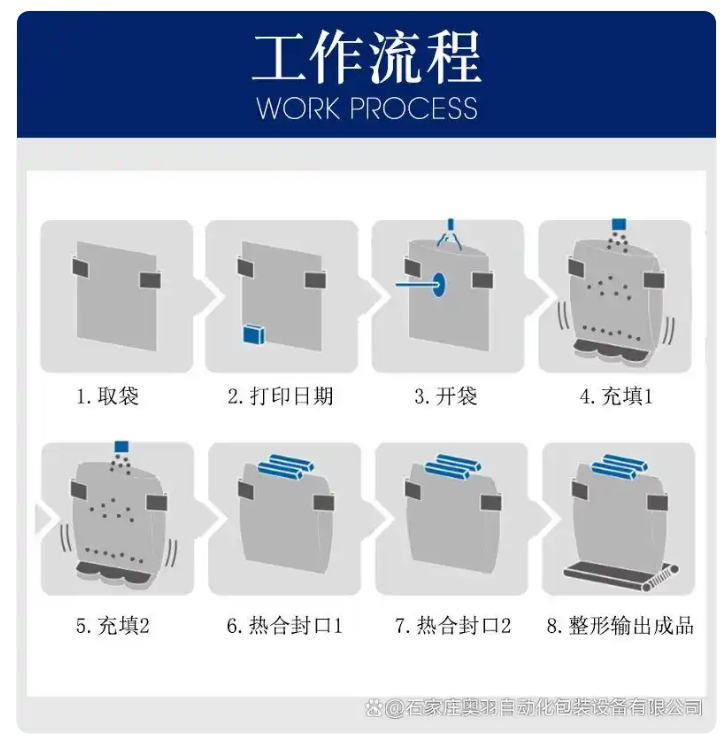 工作流程
WORK PROCESS

1. 取袋

2. 打印日期

3. 开袋

4. 充填1

5. 充填2

6. 热合封口1

7. 热合封口2

8. 整形输出成品

@石家庄奥羽自动化包装设备有限公司